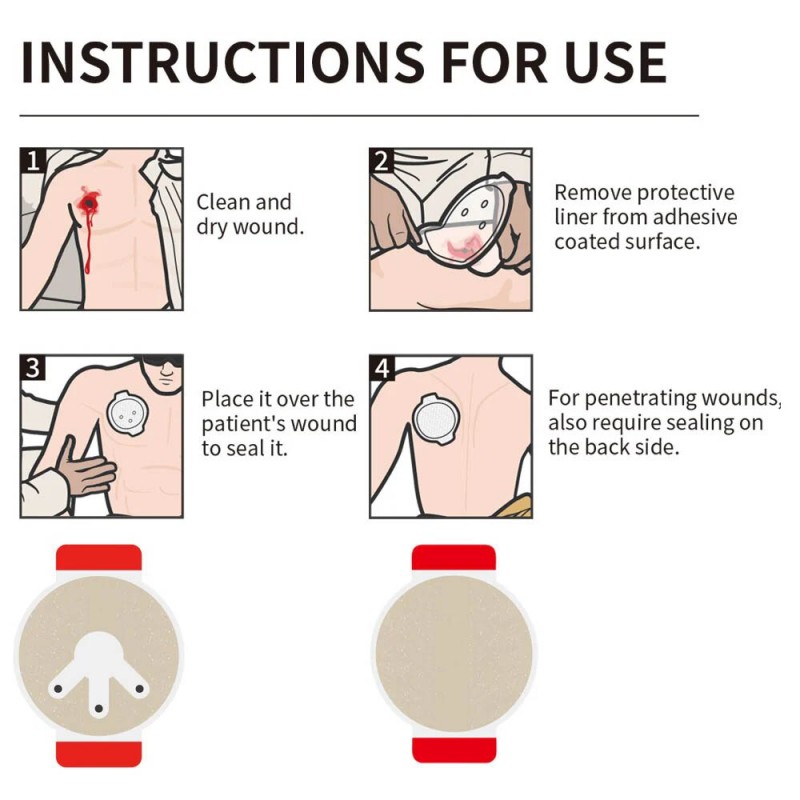 INSTRUCTIONS FOR USE

1

Clean and dry wound.

2

Remove protective liner from adhesive coated surface.

3

Place it over the patient's wound to seal it.

4

For penetrating wounds, also require sealing on the back side.